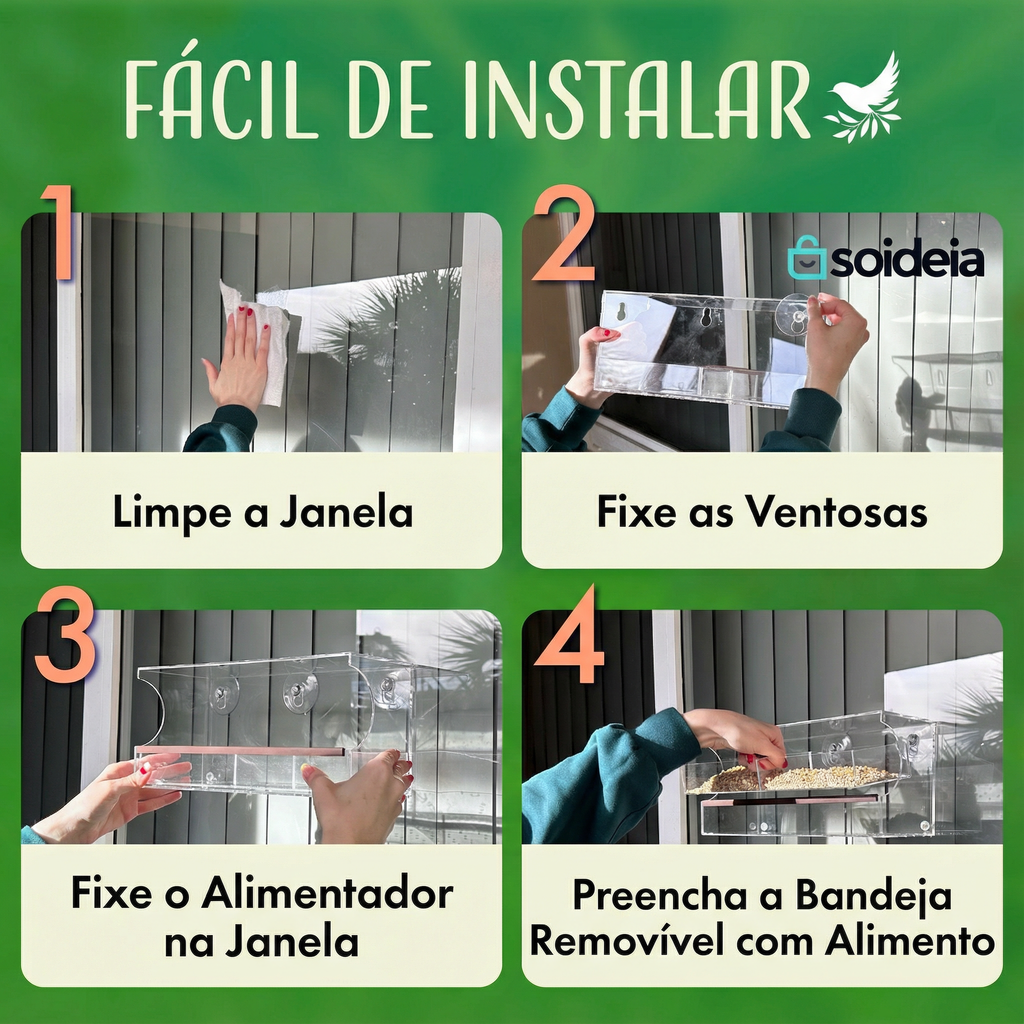 FÁCIL DE INSTALAR

1

Limpe a Janela

2

soideia

Fixe as Ventosas

3

Fixe o Alimentador na Janela

4

Preencha a Bandeja Removível com Alimento